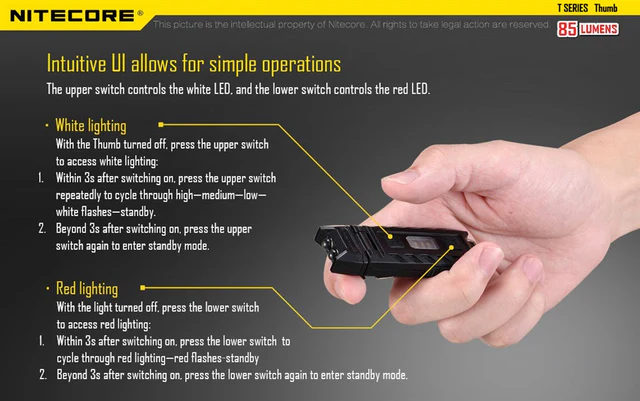 NITECORE®

T SERIES Thumb

This picture is the intellectual property of Nitecore. All rights to take legal action are reserved.

85 LUMENS

Intuitive UI allows for simple operations

The upper switch controls the white LED, and the lower switch controls the red LED.

· White lighting

With the Thumb turned off, press the upper switch to access white lighting:

1. Within 3s after switching on, press the upper switch repeatedly to cycle through high—medium—low—white flashes—standby.

2. Beyond 3s after switching on, press the upper switch again to enter standby mode.

· Red lighting

With the light turned off, press the lower switch to access red lighting:

1. Within 3s after switching on, press the lower switch to cycle through red lighting—red flashes-standby

2. Beyond 3s after switching on, press the lower switch again to enter standby mode.